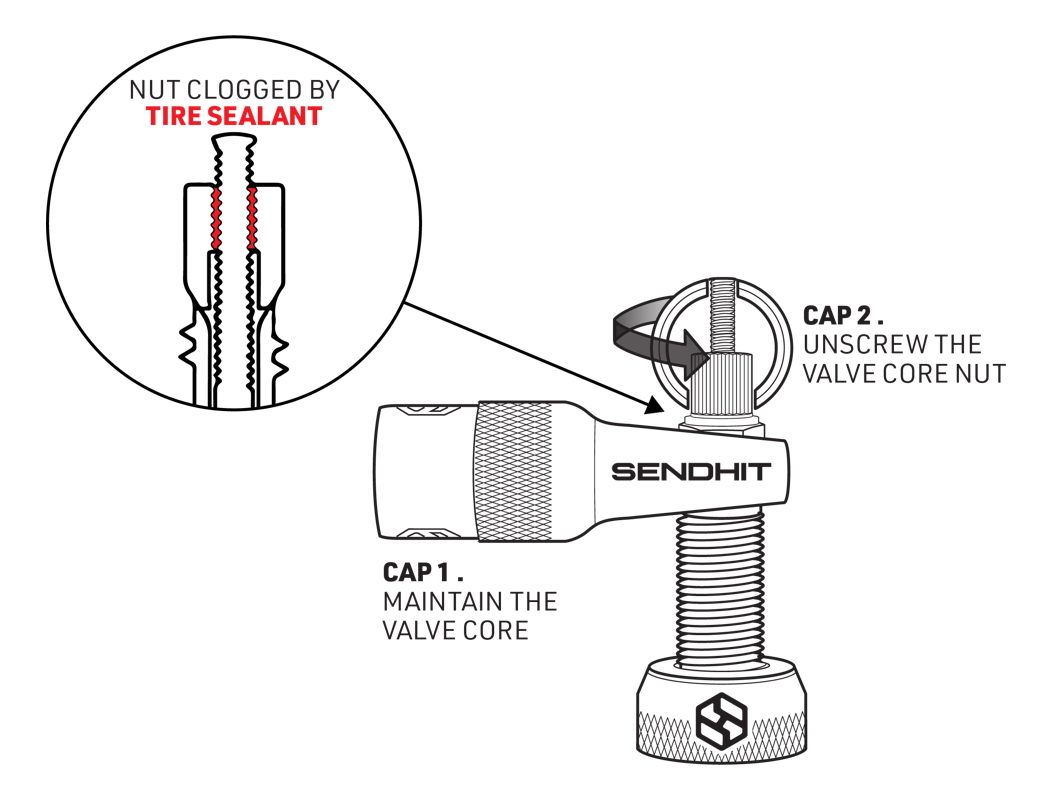 NUT CLOGGED BY
TIRE SEALANT

CAP 2 .
UNSCREW THE
VALVE CORE NUT

SENDHIT

CAP 1 .
MAINTAIN THE
VALVE CORE